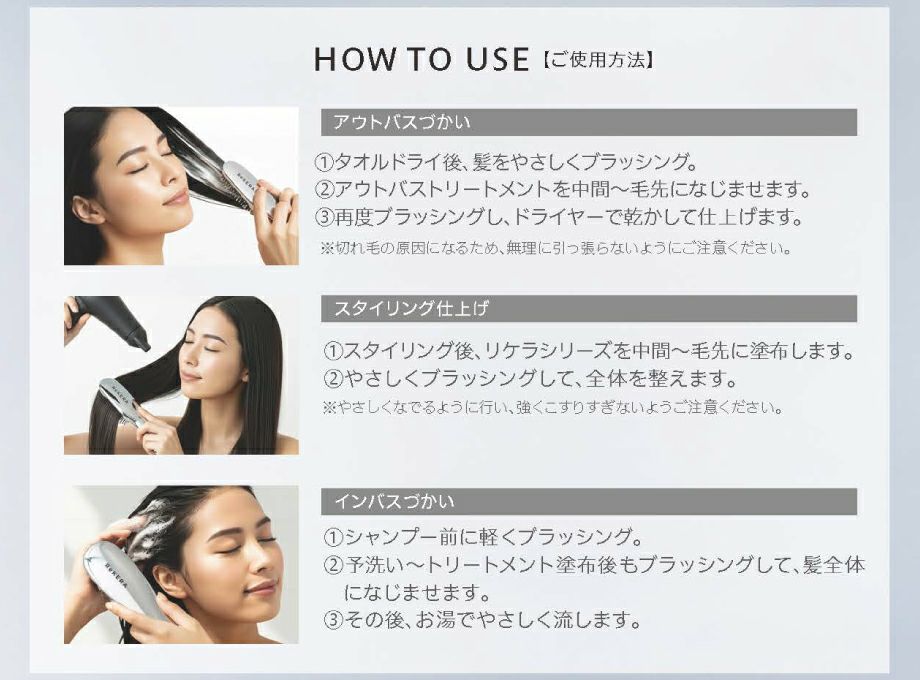 HOW TO USE【ご使用方法】

アウトバスづかい

①タオルドライ後、髪をやさしくブラッシング。
②アウトバストリートメントを中間〜毛先になじませます。
③再度ブラッシングし、ドライヤーで乾かして仕上げます。
※切れ毛の原因になるため、無理に引っ張らないようにご注意ください。

スタイリング仕上げ

①スタイリング後、リケラシリーズを中間〜毛先に塗布します。
②やさしくブラッシングして、全体を整えます。
※やさしくなでるように行い、強くこすりすぎないようご注意ください。

インバスづかい

①シャンプー前に軽くブラッシング。
②予洗い〜トリートメント塗布後もブラッシングして、髪全体になじませます。
③その後、お湯でやさしく流します。